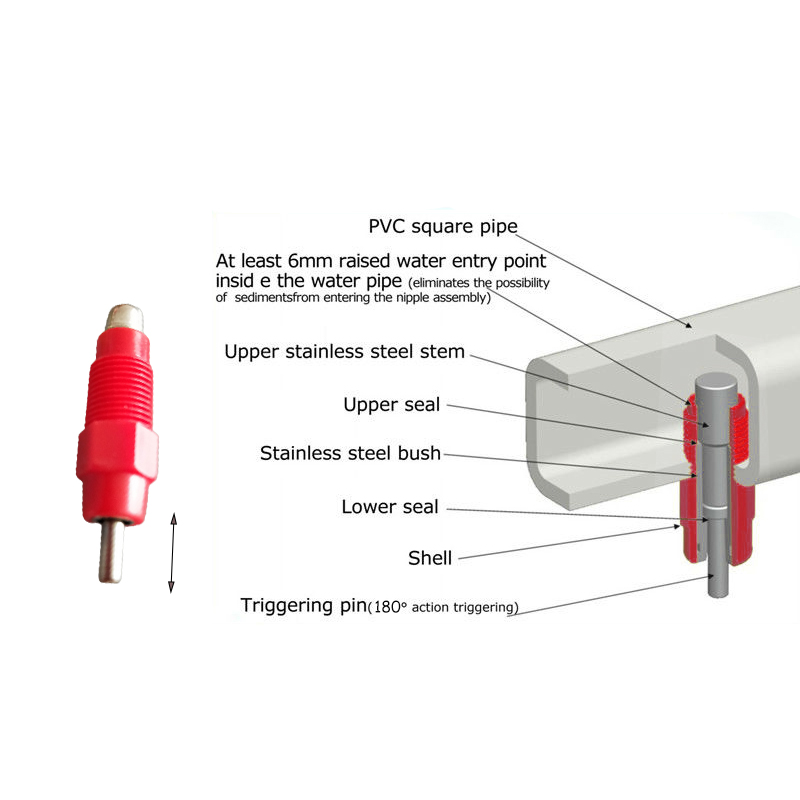 PVC square pipe

At least 6mm raised water entry point insid e the water pipe (eliminates the possibility of sedimentsfrom entering the nipple assembly)

Upper stainless steel stem

Upper seal

Stainless steel bush

Lower seal

Shell

Triggering pin(180° action triggering)