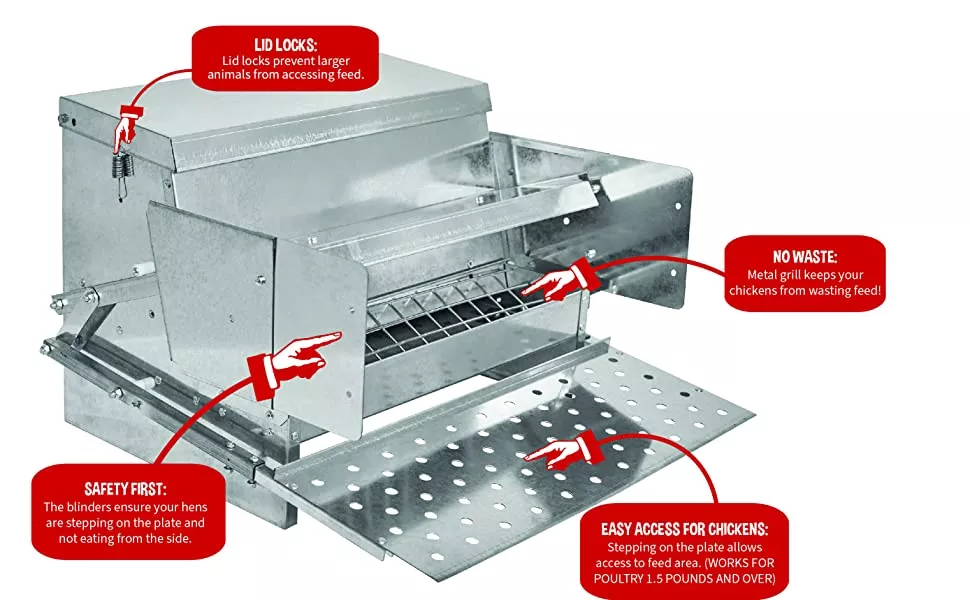 LID LOCKS:
Lid locks prevent larger animals from accessing feed.

NO WASTE:
Metal grill keeps your chickens from wasting feed!

SAFETY FIRST:
The blinders ensure your hens are stepping on the plate and not eating from the side.

EASY ACCESS FOR CHICKENS:
Stepping on the plate allows access to feed area. (WORKS FOR POULTRY 1.5 POUNDS AND OVER)