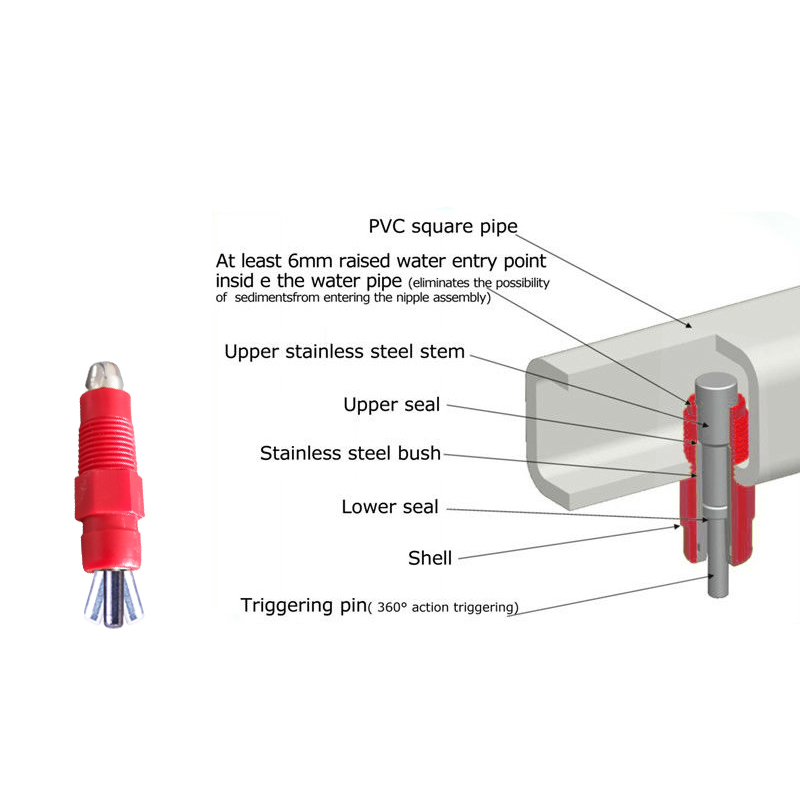 PVC square pipe

At least 6mm raised water entry point insid e the water pipe (eliminates the possibility of sedimentsfrom entering the nipple assembly)

Upper stainless steel stem

Upper seal

Stainless steel bush

Lower seal

Shell

Triggering pin( 360° action triggering)