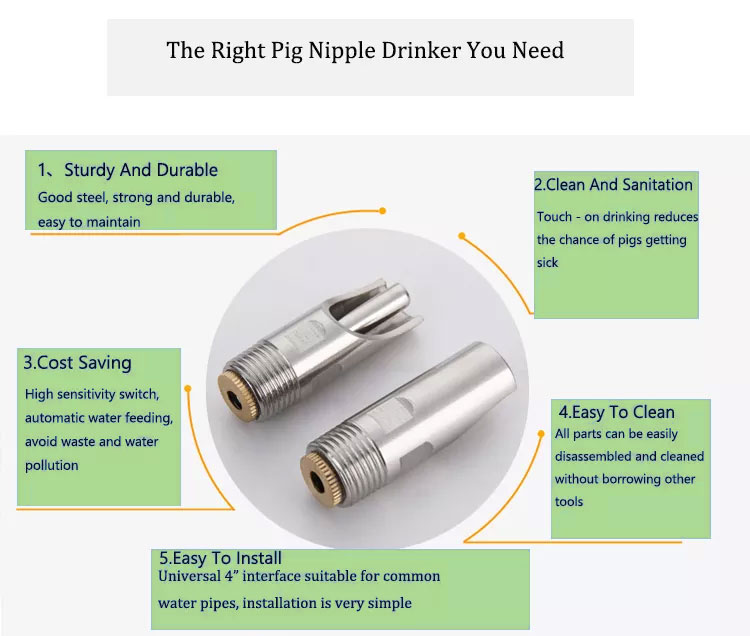 The Right Pig Nipple Drinker You Need

1、Sturdy And Durable
Good steel, strong and durable, easy to maintain

2.Clean And Sanitation
Touch - on drinking reduces the chance of pigs getting sick

3.Cost Saving
High sensitivity switch, automatic water feeding, avoid waste and water pollution

4.Easy To Clean
All parts can be easily disassembled and cleaned without borrowing other tools

5.Easy To Install
Universal 4" interface suitable for common water pipes, installation is very simple