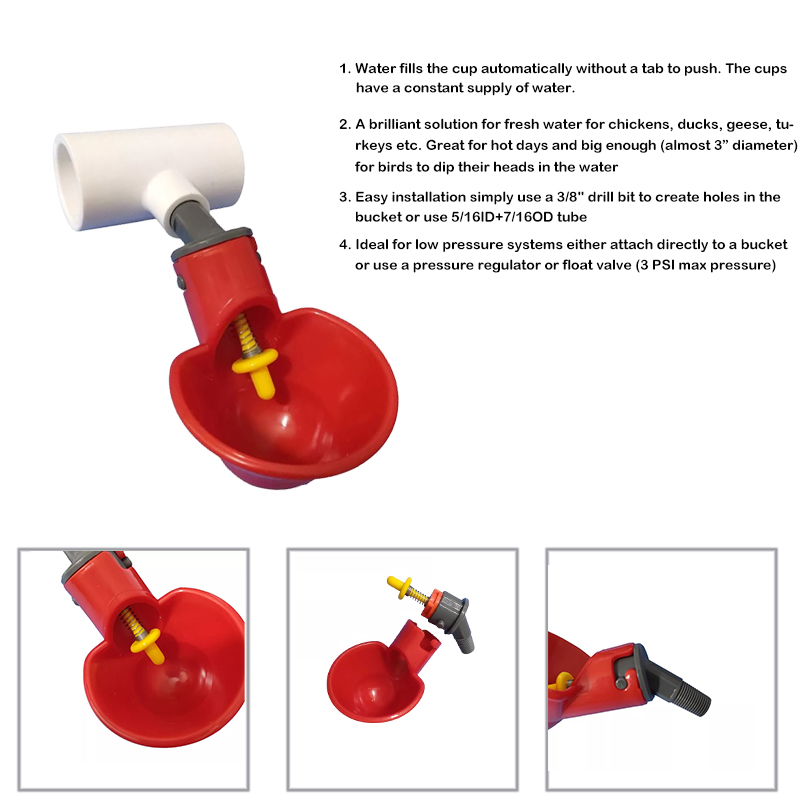 1. Water fills the cup automatically without a tab to push. The cups have a constant supply of water.

2. A brilliant solution for fresh water for chickens, ducks, geese, turkeys etc. Great for hot days and big enough (almost 3” diameter) for birds to dip their heads in the water

3. Easy installation simply use a 3/8" drill bit to create holes in the bucket or use 5/16ID+7/16OD tube

4. Ideal for low pressure systems either attach directly to a bucket or use a pressure regulator or float valve (3 PSI max pressure)