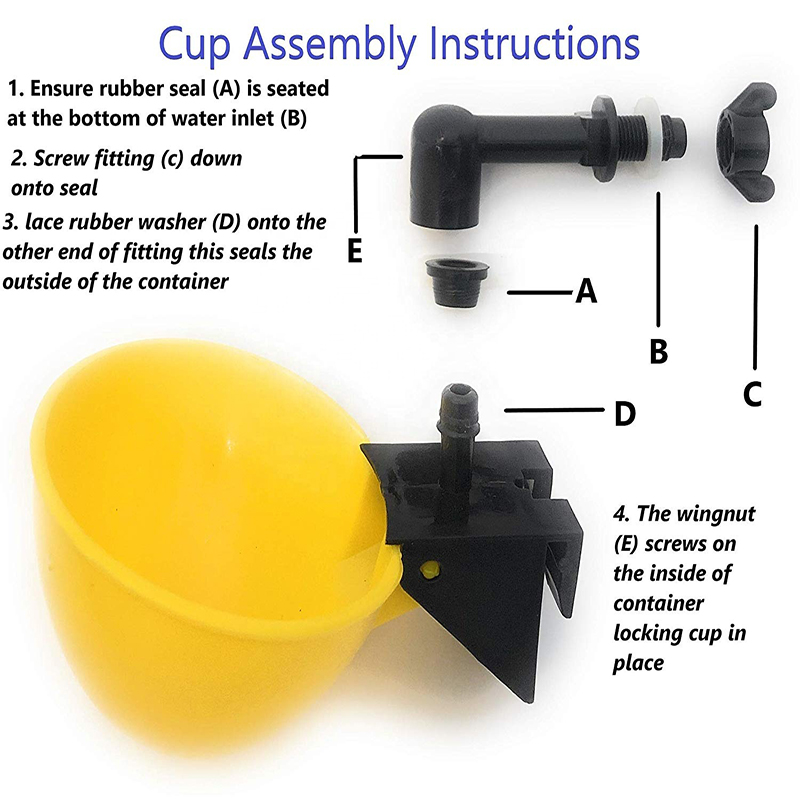 Cup Assembly Instructions

1. Ensure rubber seal (A) is seated at the bottom of water inlet (B)

2. Screw fitting (c) down onto seal

3. lace rubber washer (D) onto the other end of fitting this seals the outside of the container

E

A

B

C

D

4. The wingnut (E) screws on the inside of container locking cup in place