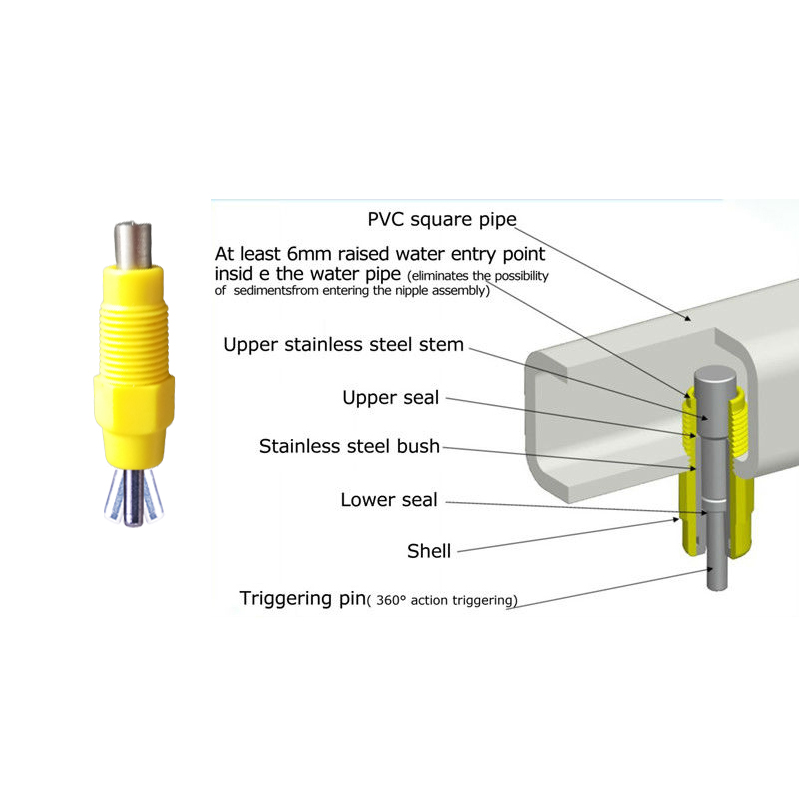 PVC square pipe

At least 6mm raised water entry point insid e the water pipe (eliminates the possibility of sedimentsfrom entering the nipple assembly)

Upper stainless steel stem

Upper seal

Stainless steel bush

Lower seal

Shell

Triggering pin( 360° action triggering)