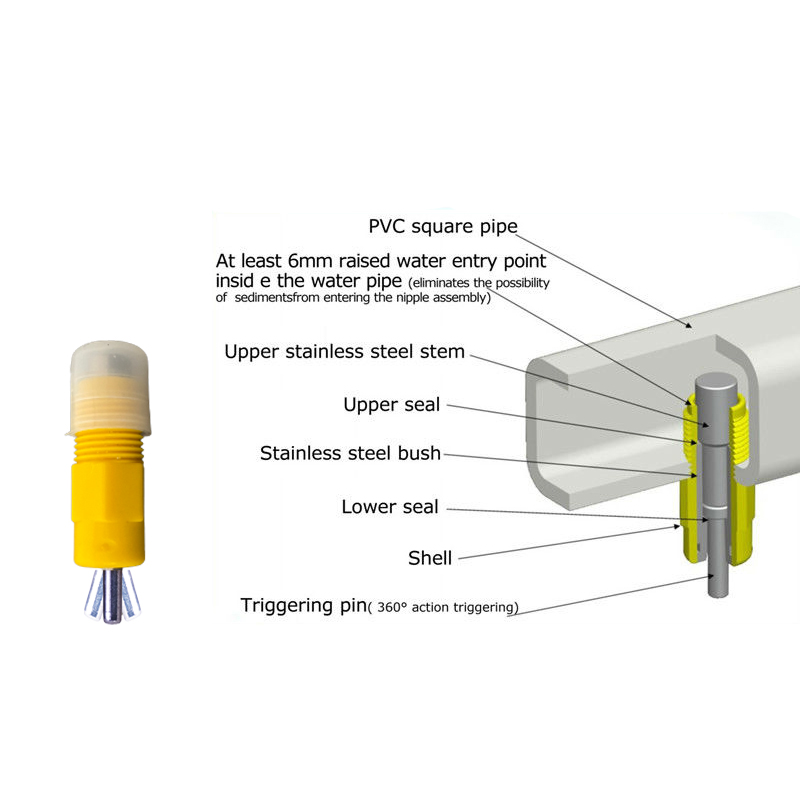 PVC square pipe

At least 6mm raised water entry point insid e the water pipe (eliminates the possibility of sedimentsfrom entering the nipple assembly)

Upper stainless steel stem

Upper seal

Stainless steel bush

Lower seal

Shell

Triggering pin( 360° action triggering)