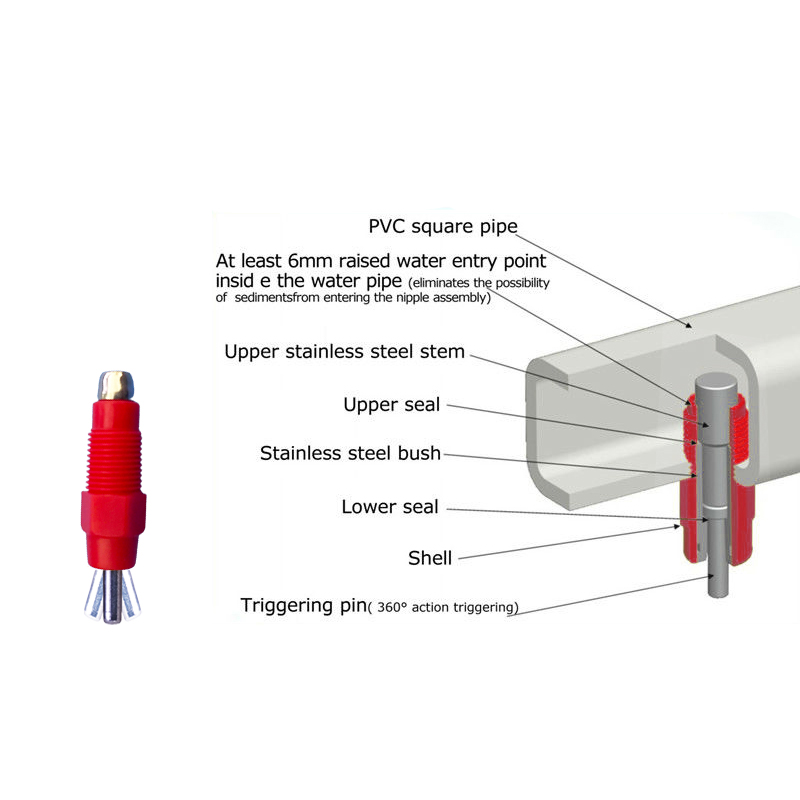 PVC square pipe

At least 6mm raised water entry point insid e the water pipe (eliminates the possibility of sedimentsfrom entering the nipple assembly)

Upper stainless steel stem

Upper seal

Stainless steel bush

Lower seal

Shell

Triggering pin( 360° action triggering)