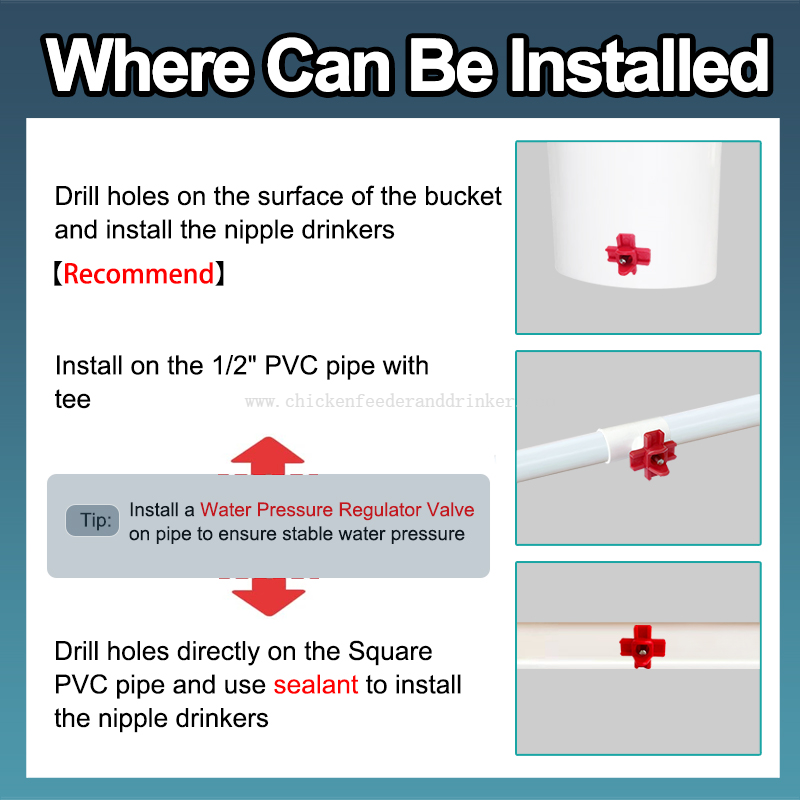 Where Can Be Installed

Drill holes on the surface of the bucket and install the nipple drinkers

【Recommend】

Install on the 1/2" PVC pipe with tee

www.chickenfeederanddrinker

Tip: Install a Water Pressure Regulator Valve on pipe to ensure stable water pressure

Drill holes directly on the Square PVC pipe and use sealant to install the nipple drinkers