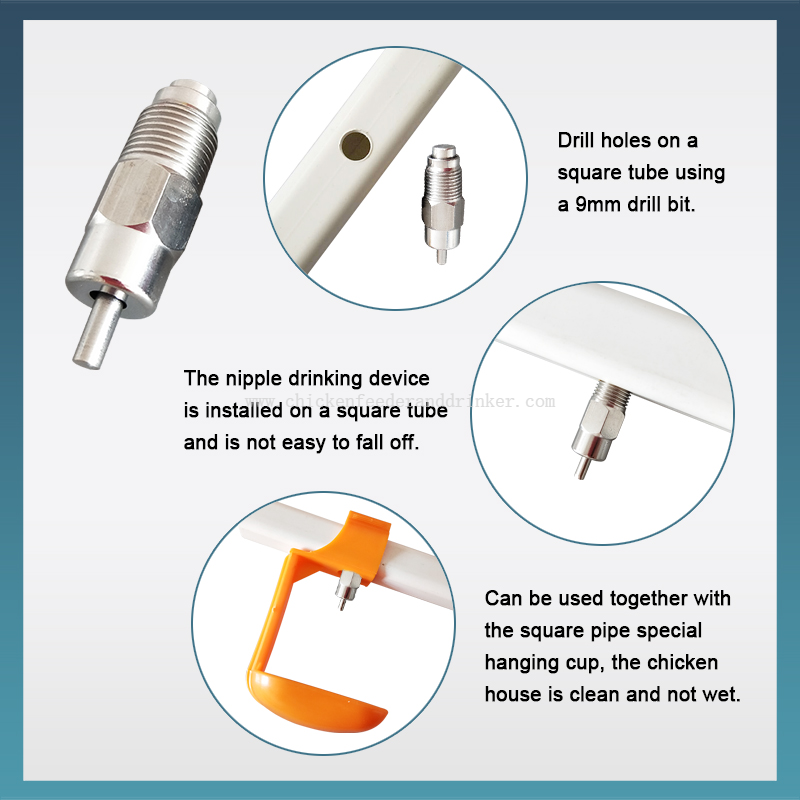 Drill holes on a square tube using a 9mm drill bit.

The nipple drinking device is installed on a square tube and is not easy to fall off.

www.chickenfeederanddrinker.com

Can be used together with the square pipe special hanging cup, the chicken house is clean and not wet.