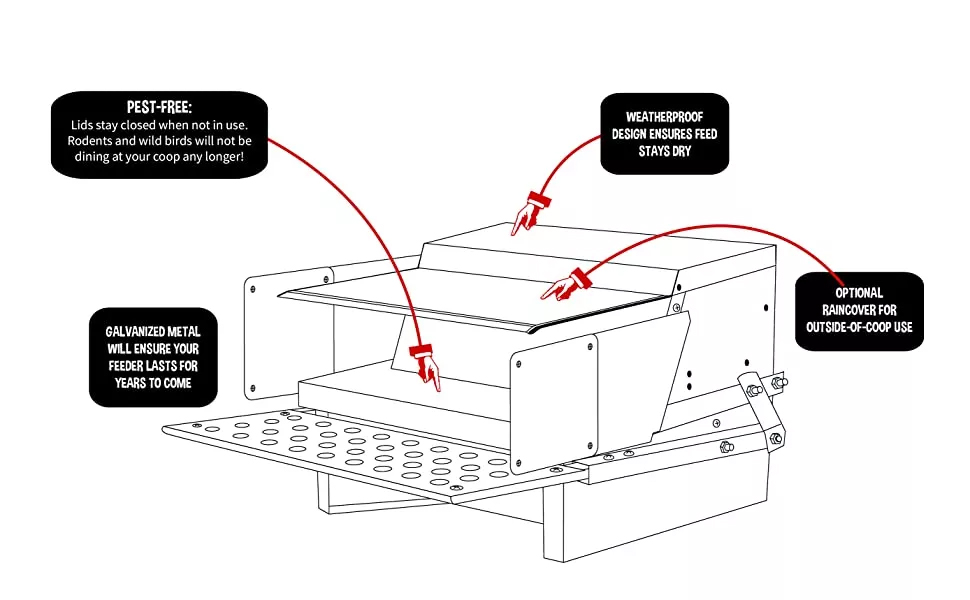 PEST-FREE:
Lids stay closed when not in use. Rodents and wild birds will not be dining at your coop any longer!

WEATHERPROOF DESIGN ENSURES FEED STAYS DRY

OPTIONAL RAINCOVER FOR OUTSIDE-OF-COOP USE

GALVANIZED METAL WILL ENSURE YOUR FEEDER LASTS FOR YEARS TO COME