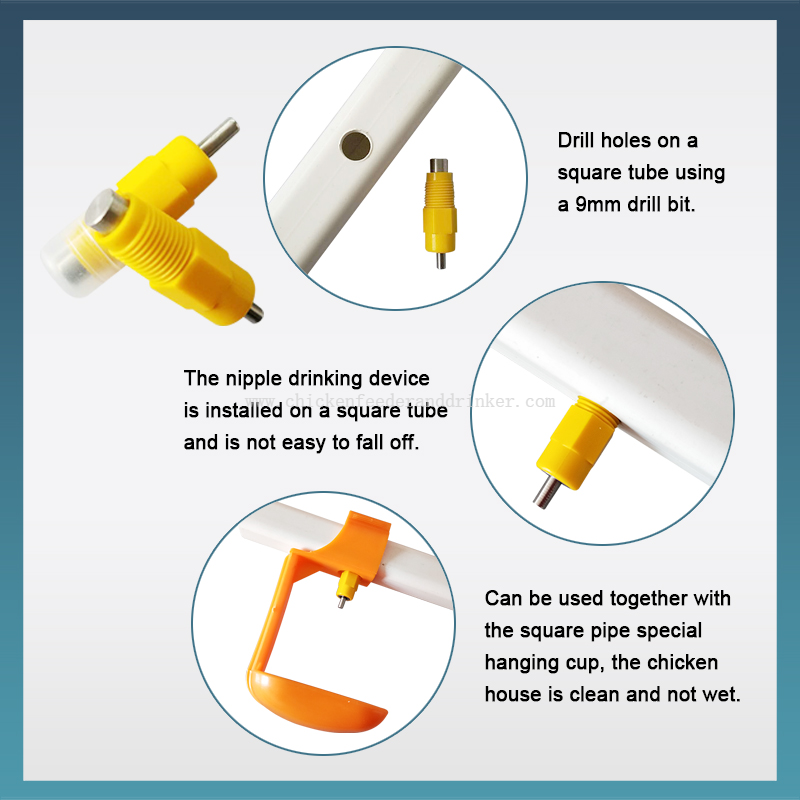 Drill holes on a square tube using a 9mm drill bit.

The nipple drinking device is installed on a square tube and is not easy to fall off.

www.chickenfeederanddrinker.com

Can be used together with the square pipe special hanging cup, the chicken house is clean and not wet.