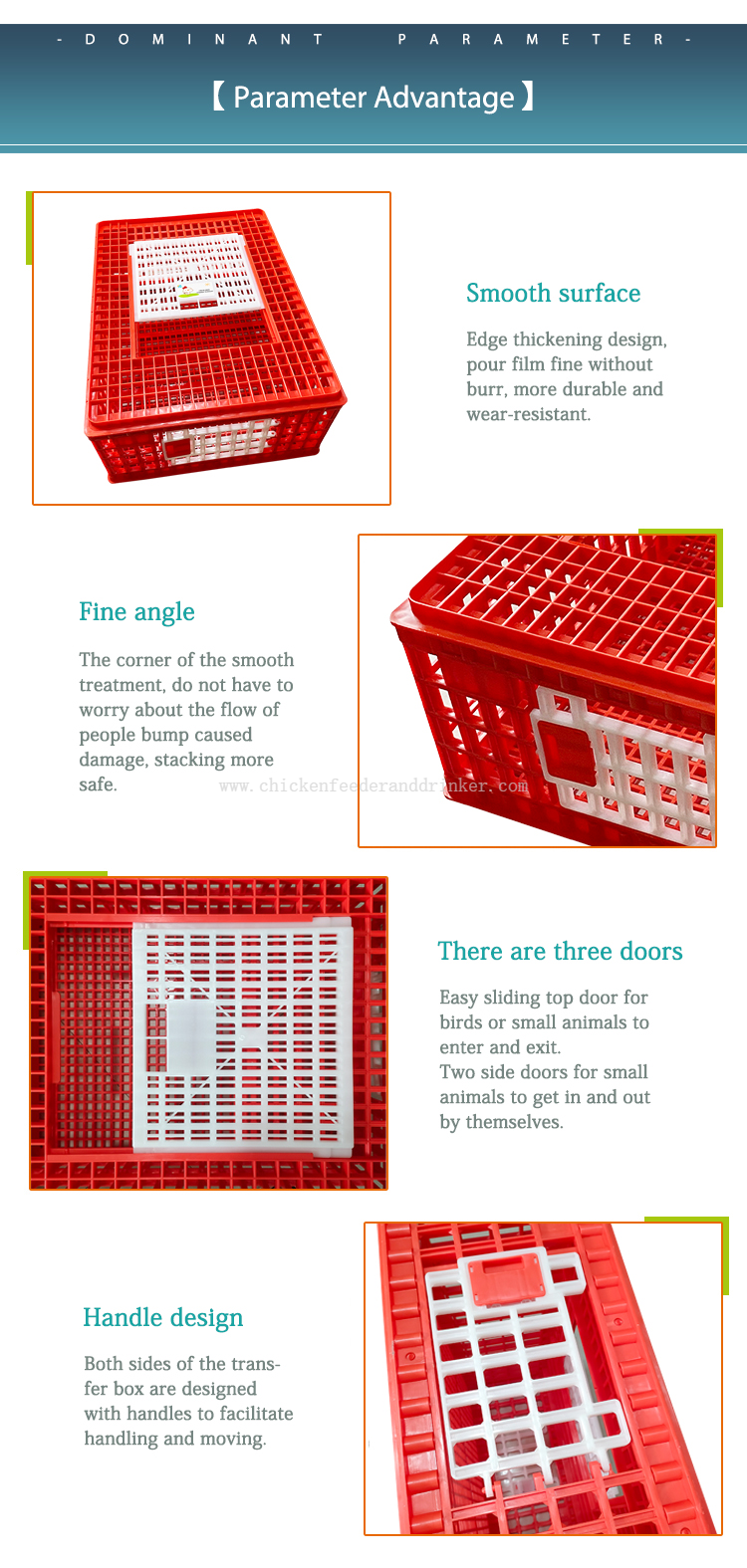 - DOMINANT PARAMETER -

【 Parameter Advantage 】

Smooth surface

Edge thickening design, pour film fine without burr, more durable and wear-resistant.

Fine angle

The corner of the smooth treatment, do not have to worry about the flow of people bump caused damage, stacking more safe.

www.chickenfeederanddrinker.com

There are three doors

Easy sliding top door for birds or small animals to enter and exit.
Two side doors for small animals to get in and out by themselves.

Handle design

Both sides of the transfer box are designed with handles to facilitate handling and moving.