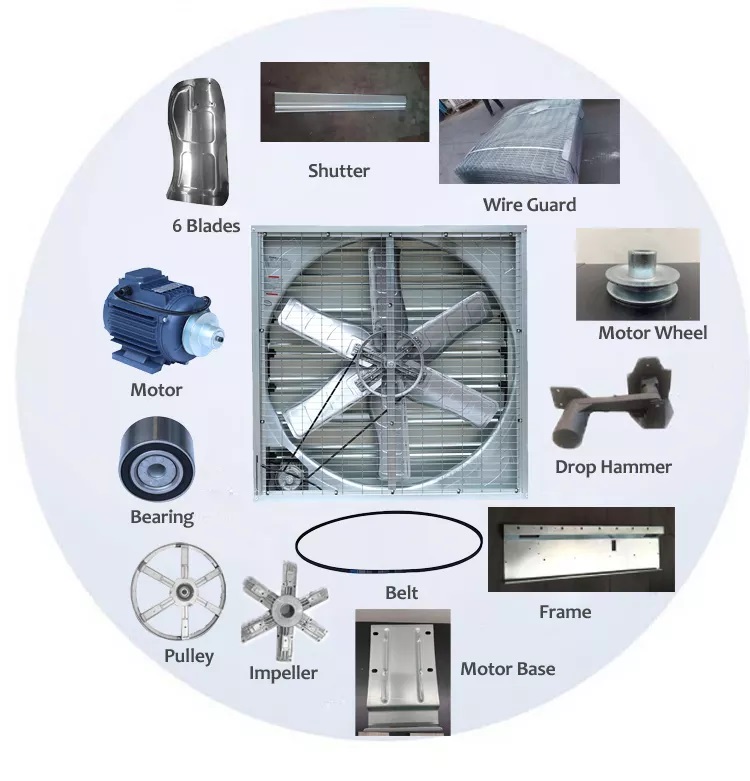 Shutter

Wire Guard

6 Blades

Motor Wheel

Motor

Drop Hammer

Bearing

Belt

Frame

Pulley

Impeller

Motor Base