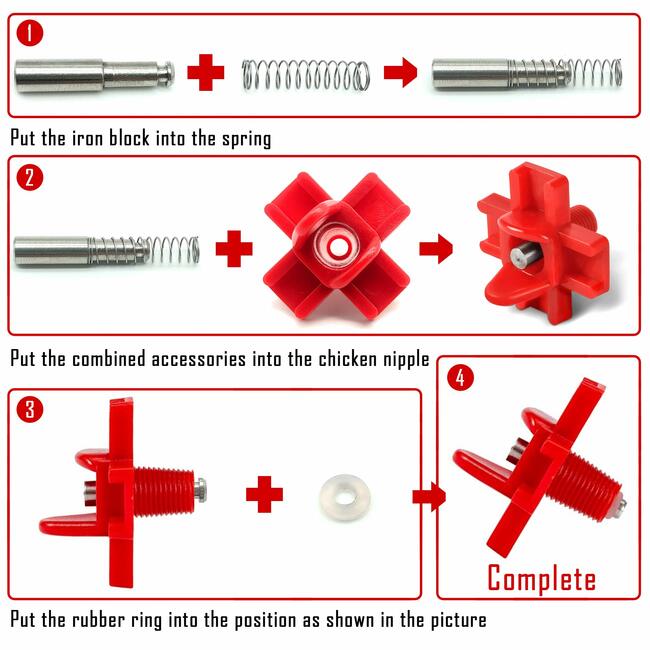 1

Put the iron block into the spring

2

Put the combined accessories into the chicken nipple

3

4

Complete

Put the rubber ring into the position as shown in the picture